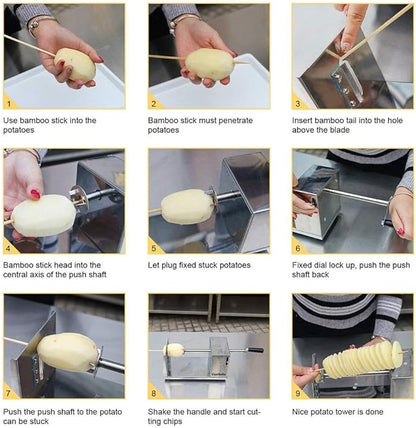 1

Use bamboo stick into the potatoes

2

Bamboo stick must penetrate potatoes

3

Insert bamboo tail into the hole above the blade

4

Bamboo stick head into the central axis of the push shaft

5

Let plug fixed stuck potatoes

6

Fixed dial lock up, push the push shaft back

7

Push the push shaft to the potato can be stuck

8

Shake the handle and start cutting chips

9

Nice potato tower is done